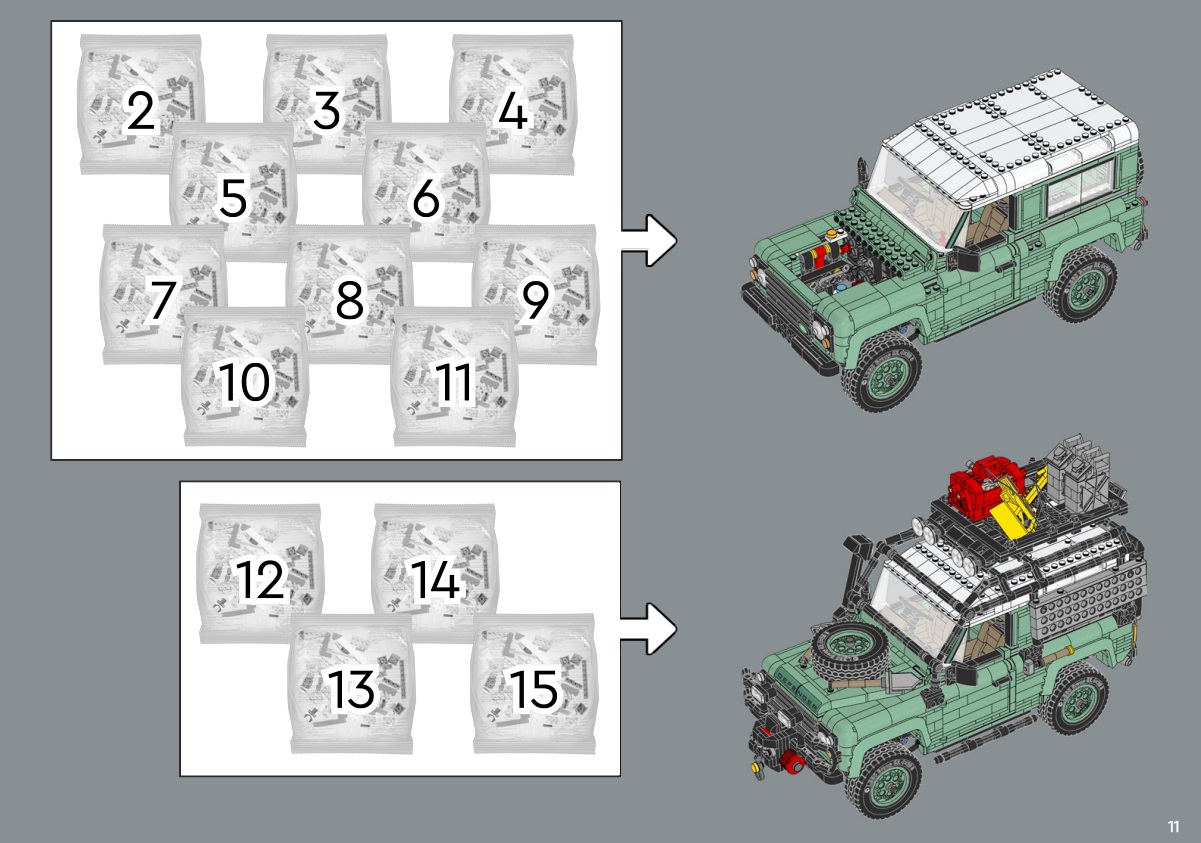 2
3
4
5
6
7
8
9
10
11

12
14
13
15

11